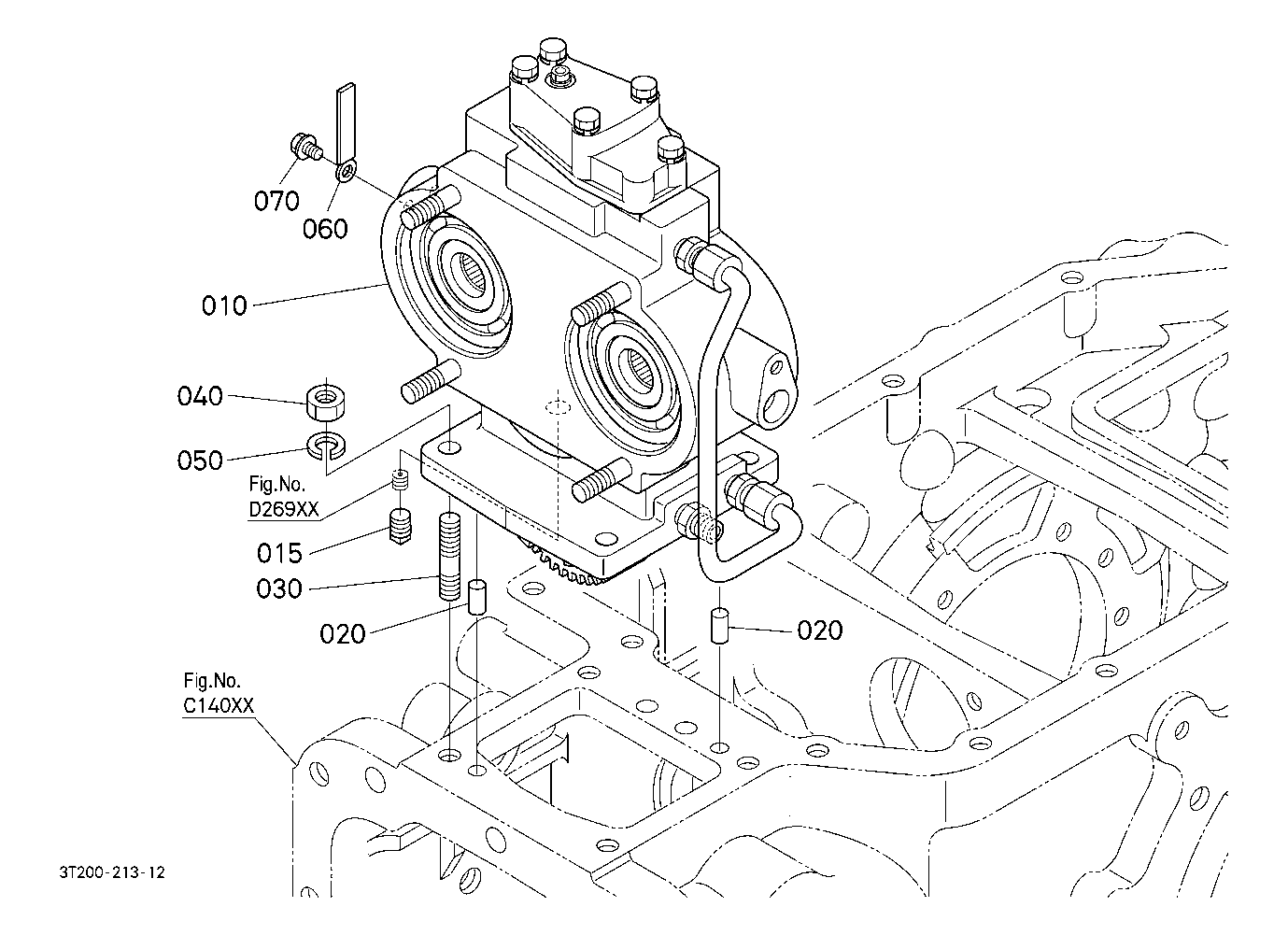 070
060
010
040
050
Fig.No.
D269XX
015
030
020
020
Fig.No.
C140XX
3T200-213-12